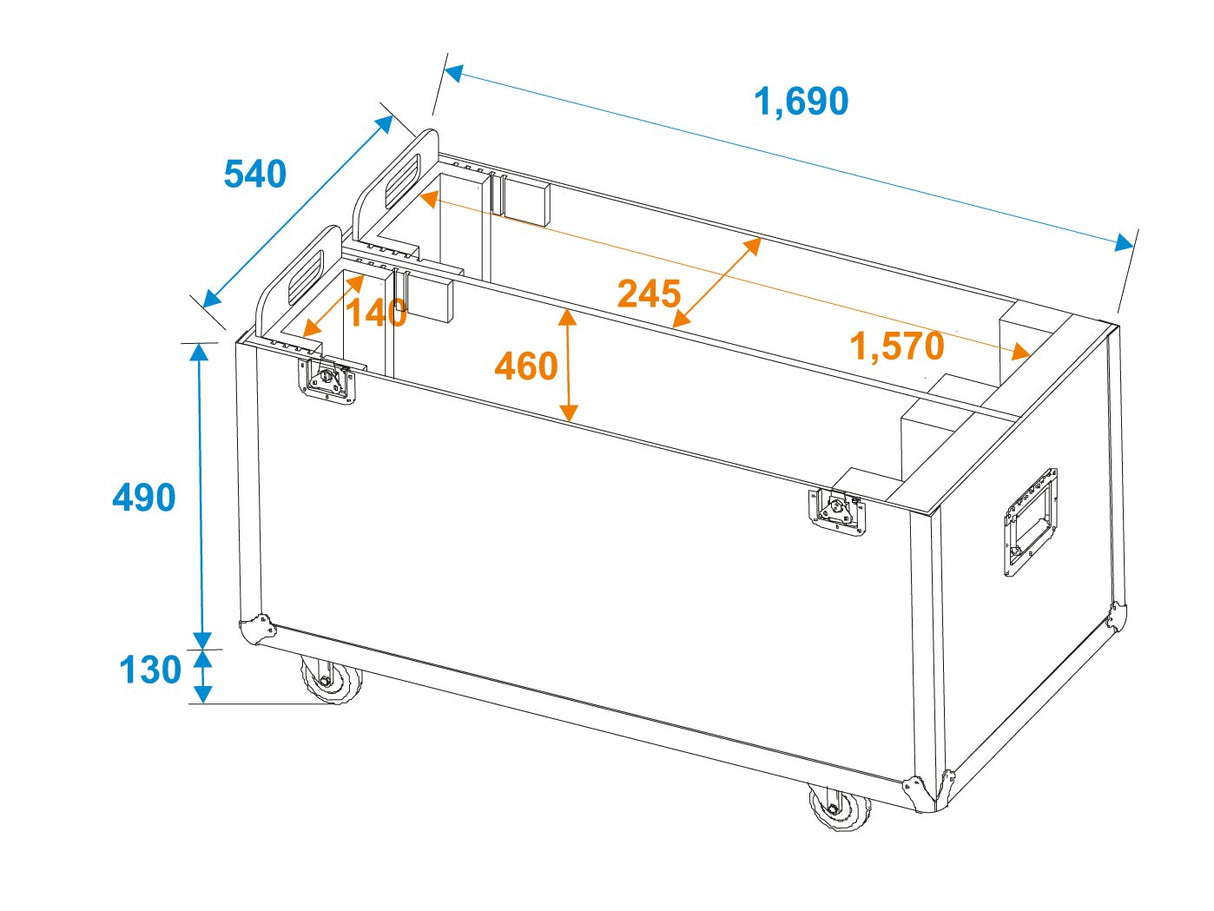 1,690

540

245

140

1,570

460

490

130